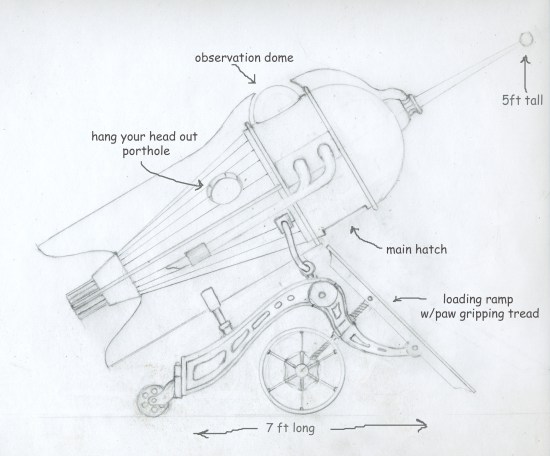 observation dome

5ft tall

hang your head out porthole

main hatch

loading ramp w/paw gripping tread

7 ft long